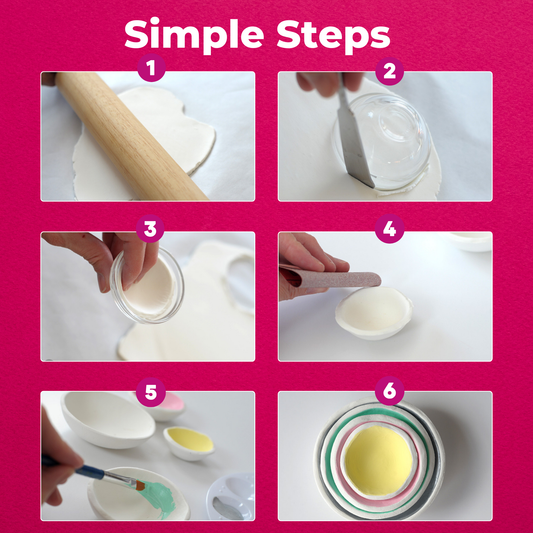 Simple Steps

1

2

3

4

5

6