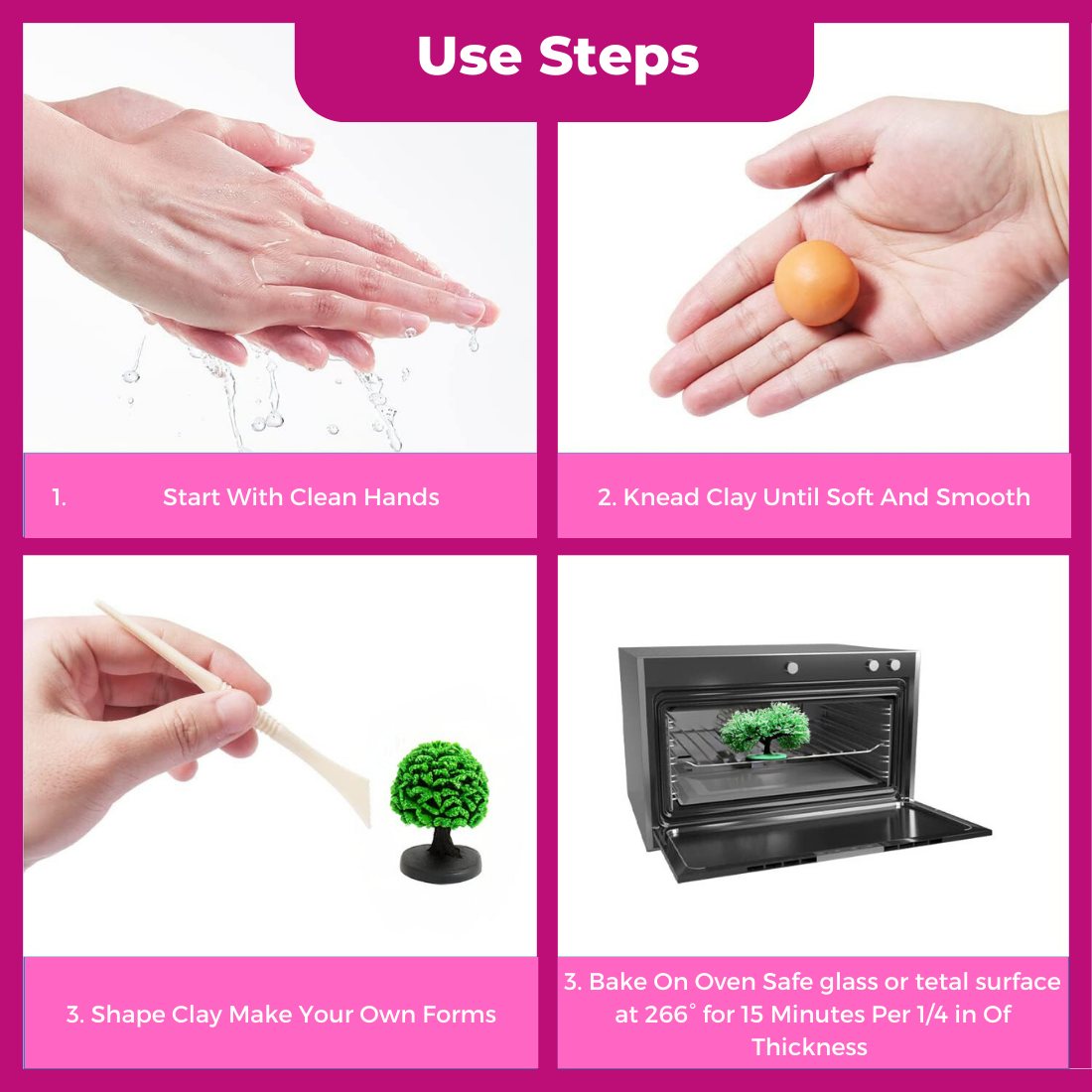 Use Steps

1. Start With Clean Hands

2. Knead Clay Until Soft And Smooth

3. Shape Clay Make Your Own Forms

3. Bake On Oven Safe glass or tetal surface at 266° for 15 Minutes Per 1/4 in Of Thickness