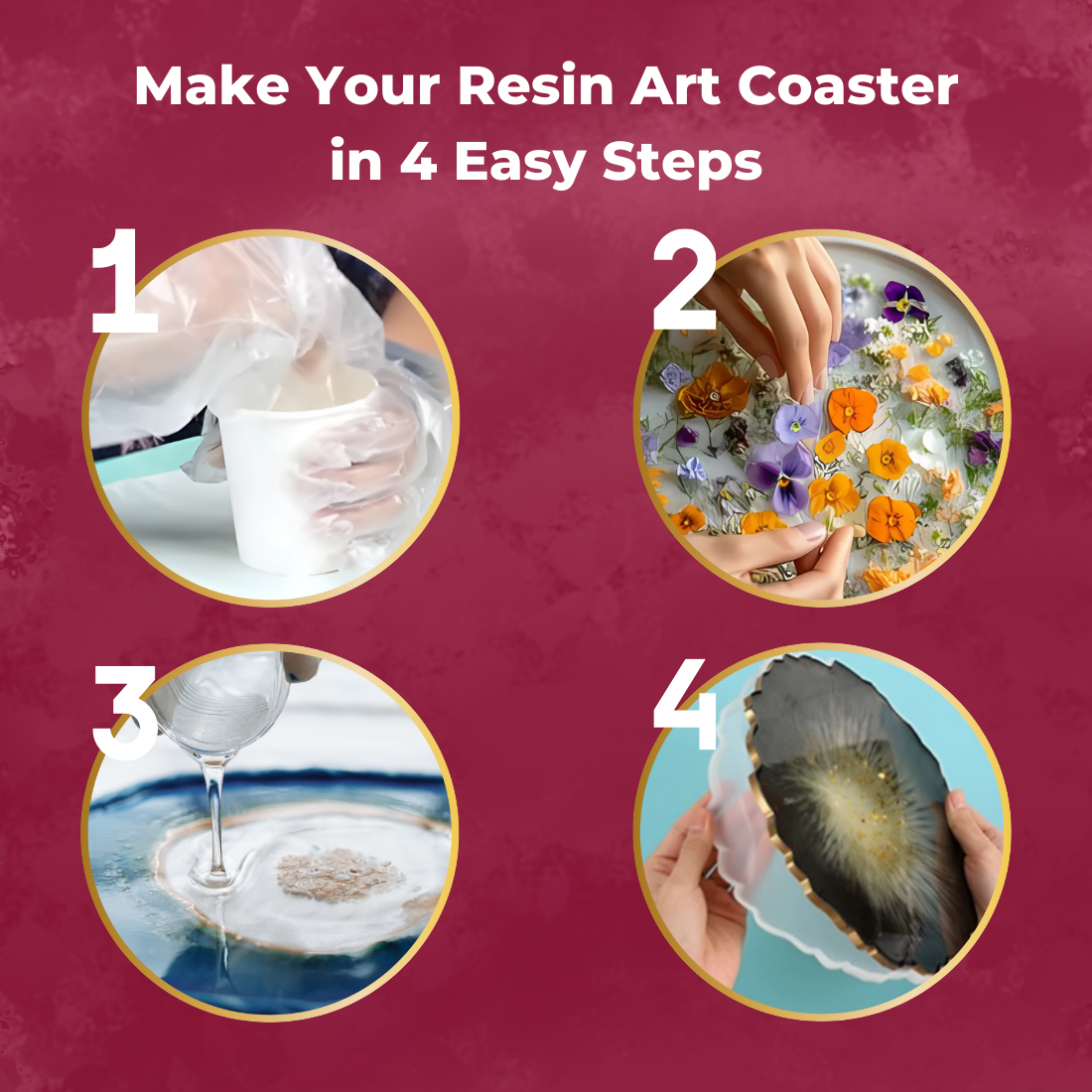 Make Your Resin Art Coaster in 4 Easy Steps

1

2

3

4