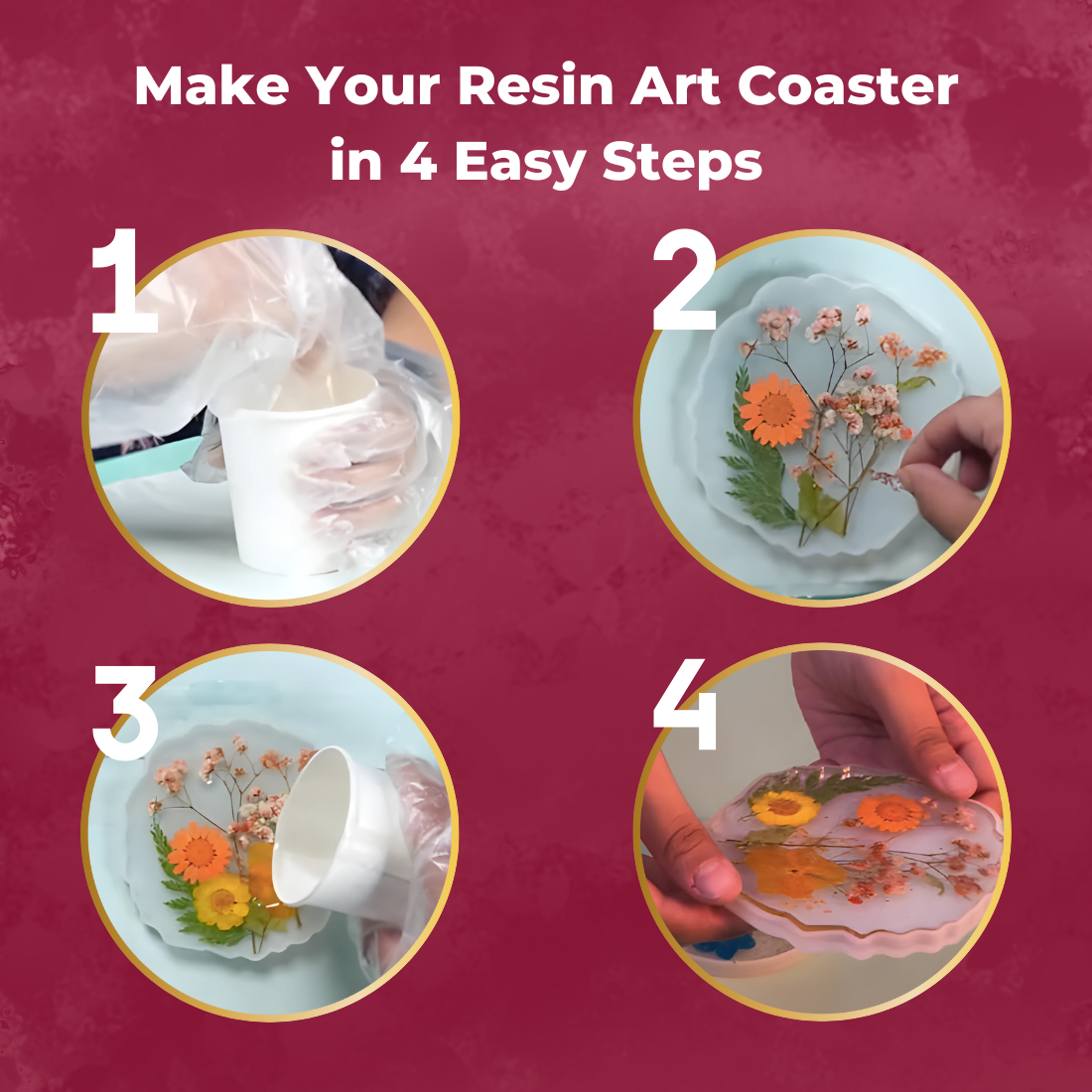 Make Your Resin Art Coaster in 4 Easy Steps

1

2

3

4