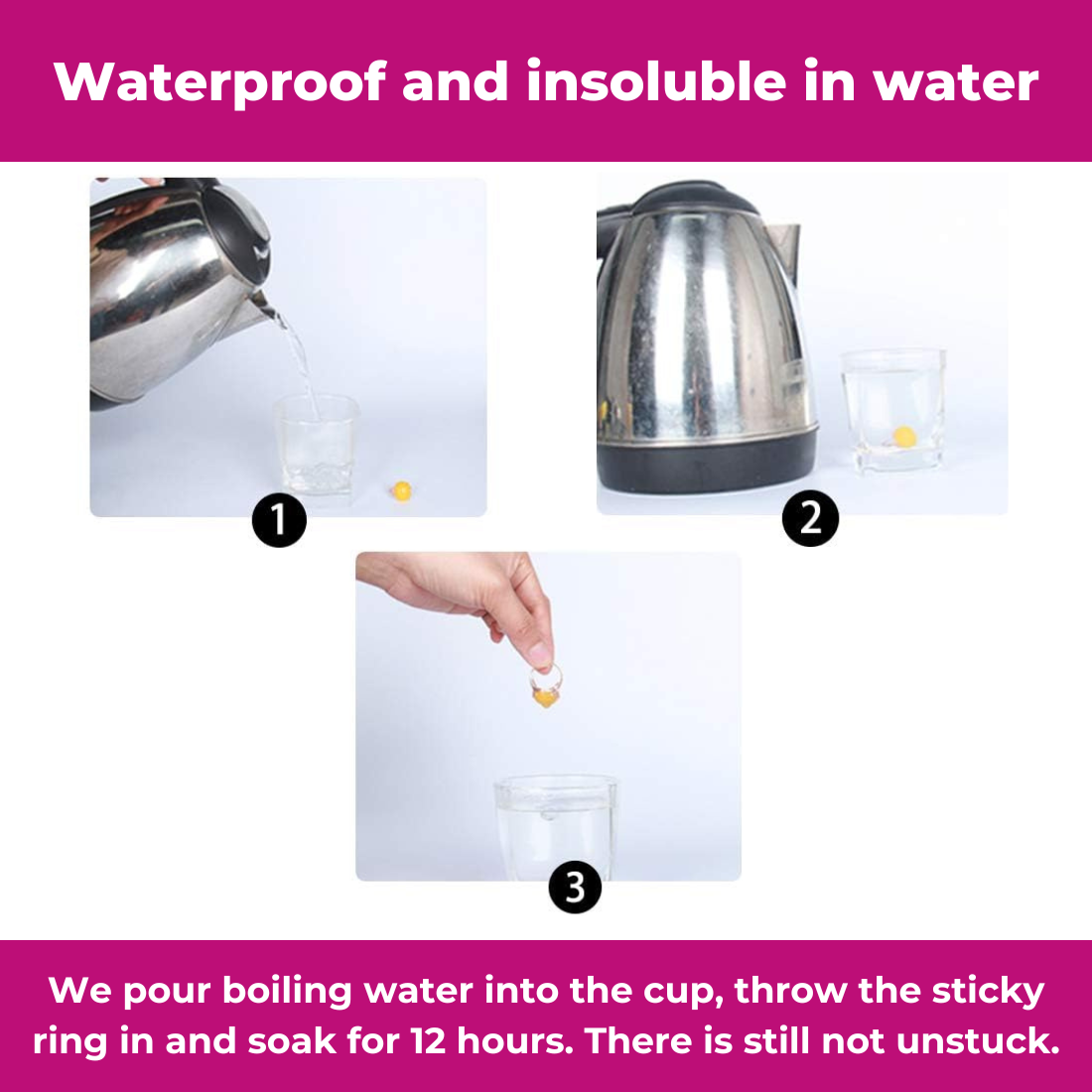 Waterproof and insoluble in water

1

2

3

We pour boiling water into the cup, throw the sticky ring in and soak for 12 hours. There is still not unstuck.