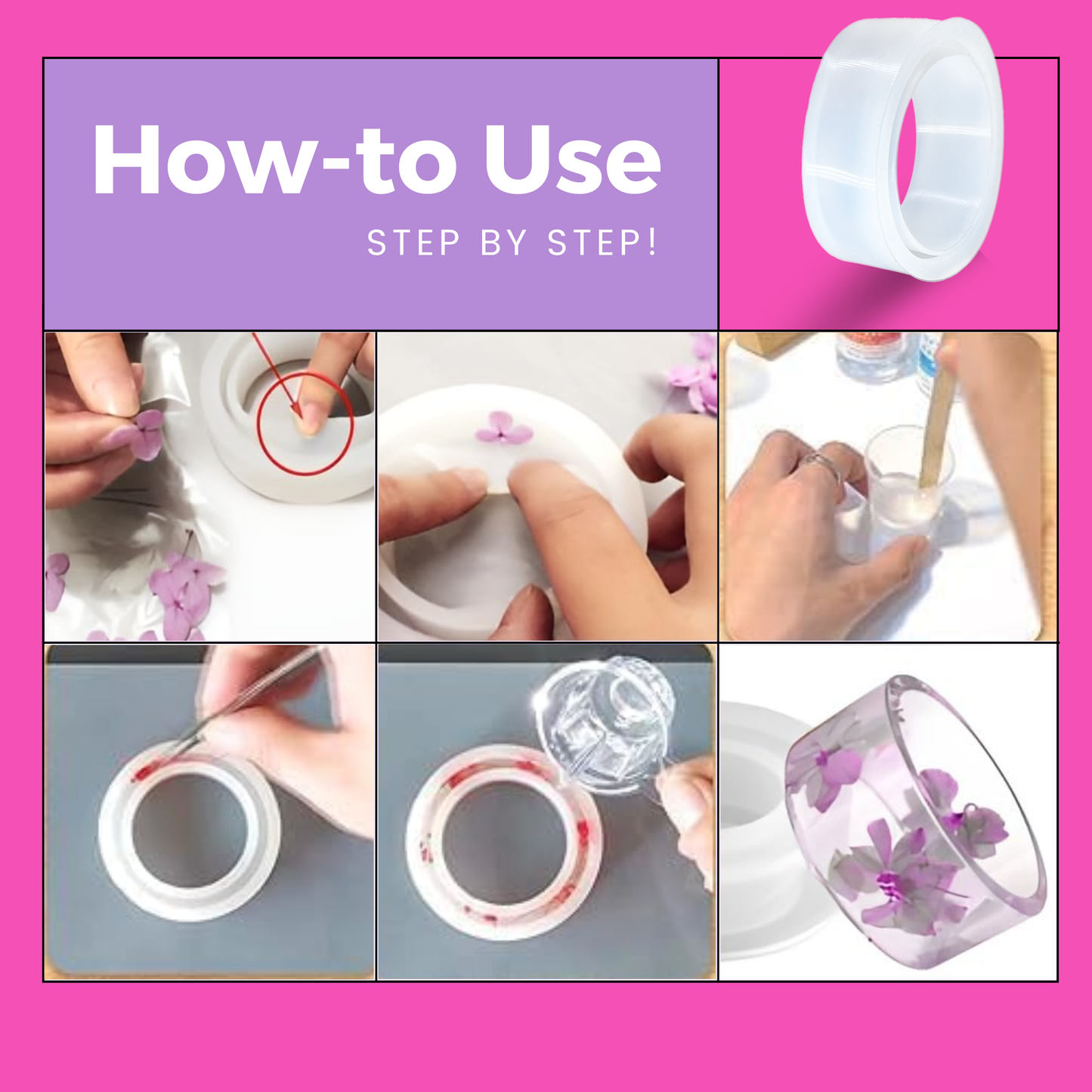 How-to Use

STEP BY STEP!