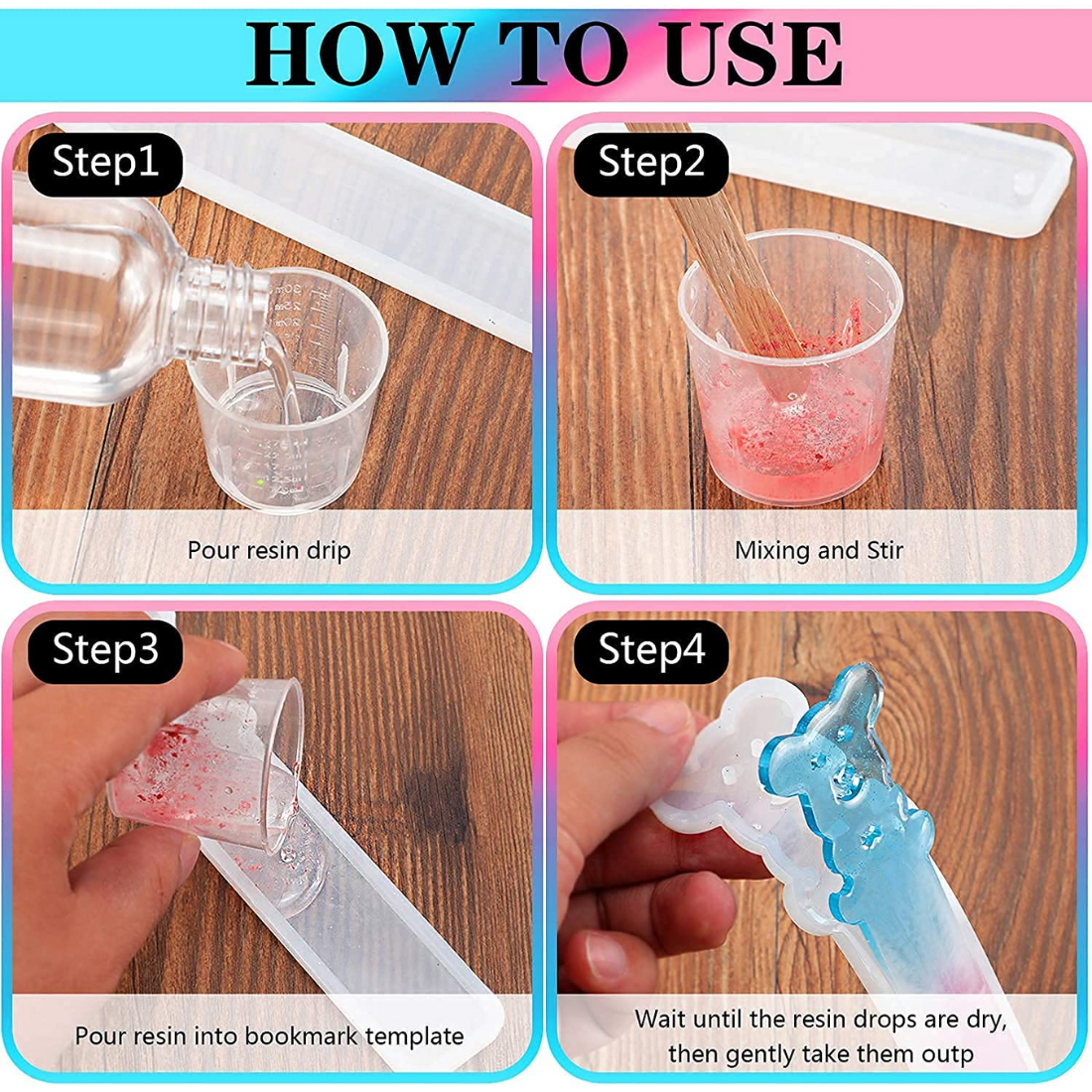 HOW TO USE

Step1

Pour resin drip

Step2

Mixing and Stir

Step3

Pour resin into bookmark template

Step4

Wait until the resin drops are dry, then gently take them outp