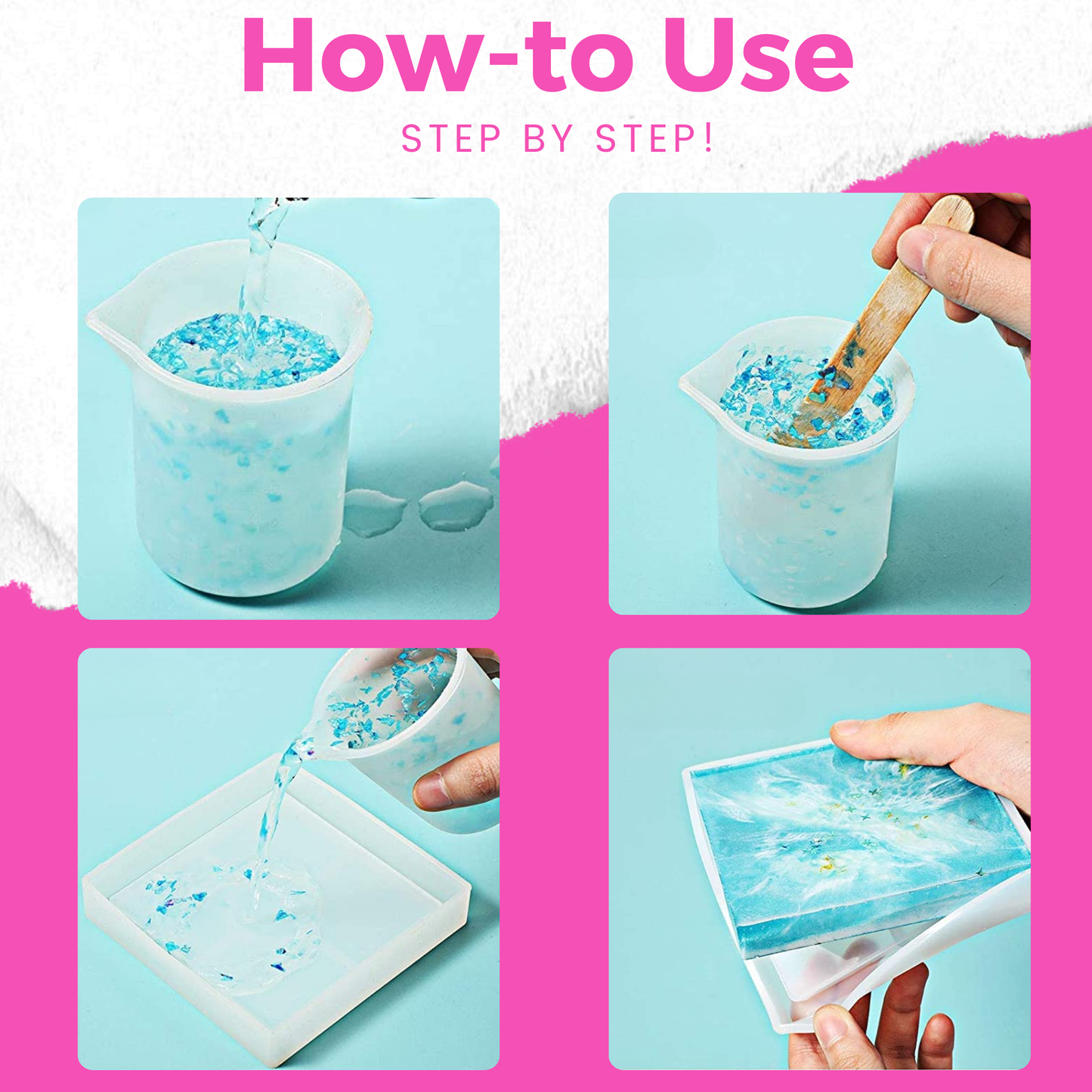 How-to Use

STEP BY STEP!