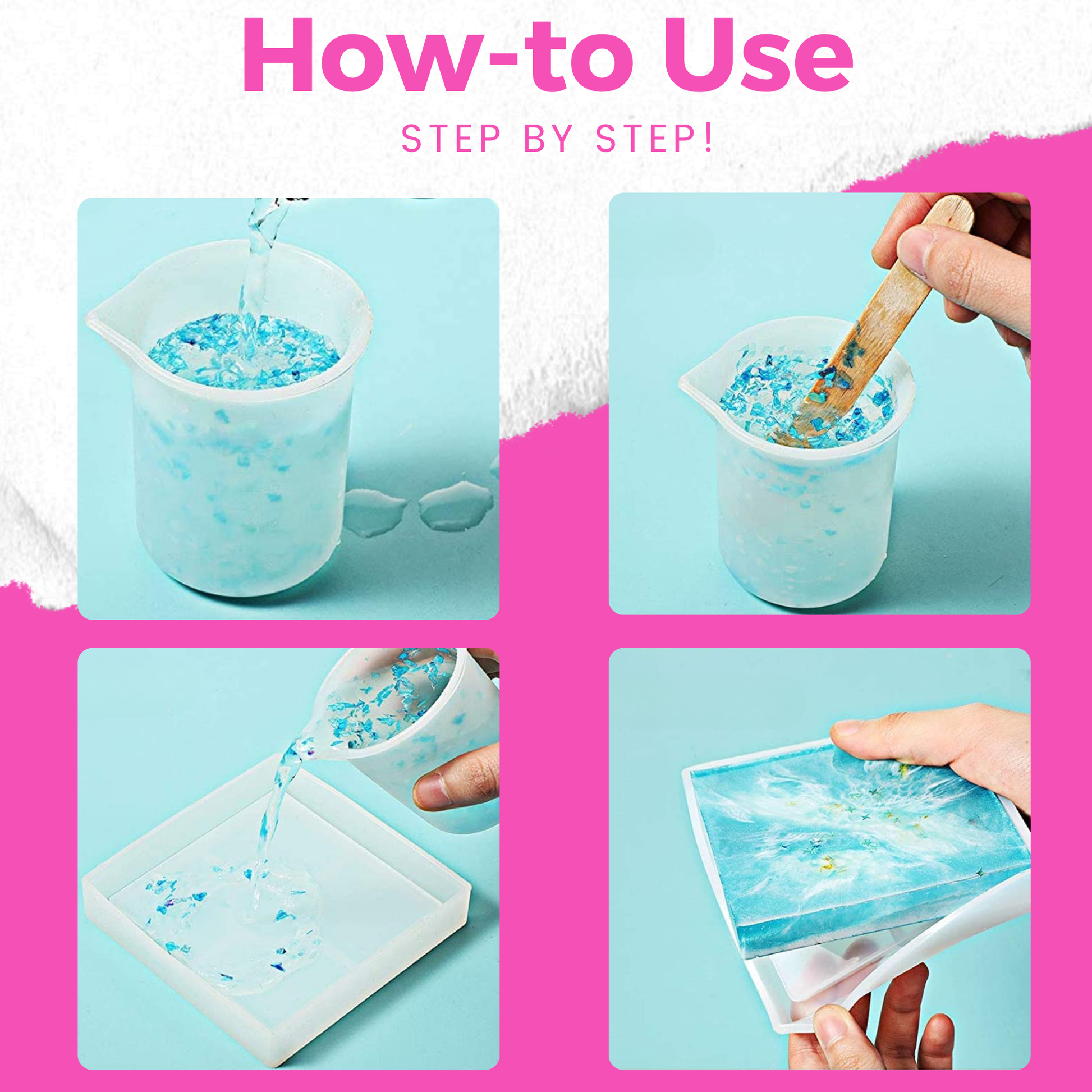 How-to Use

STEP BY STEP!