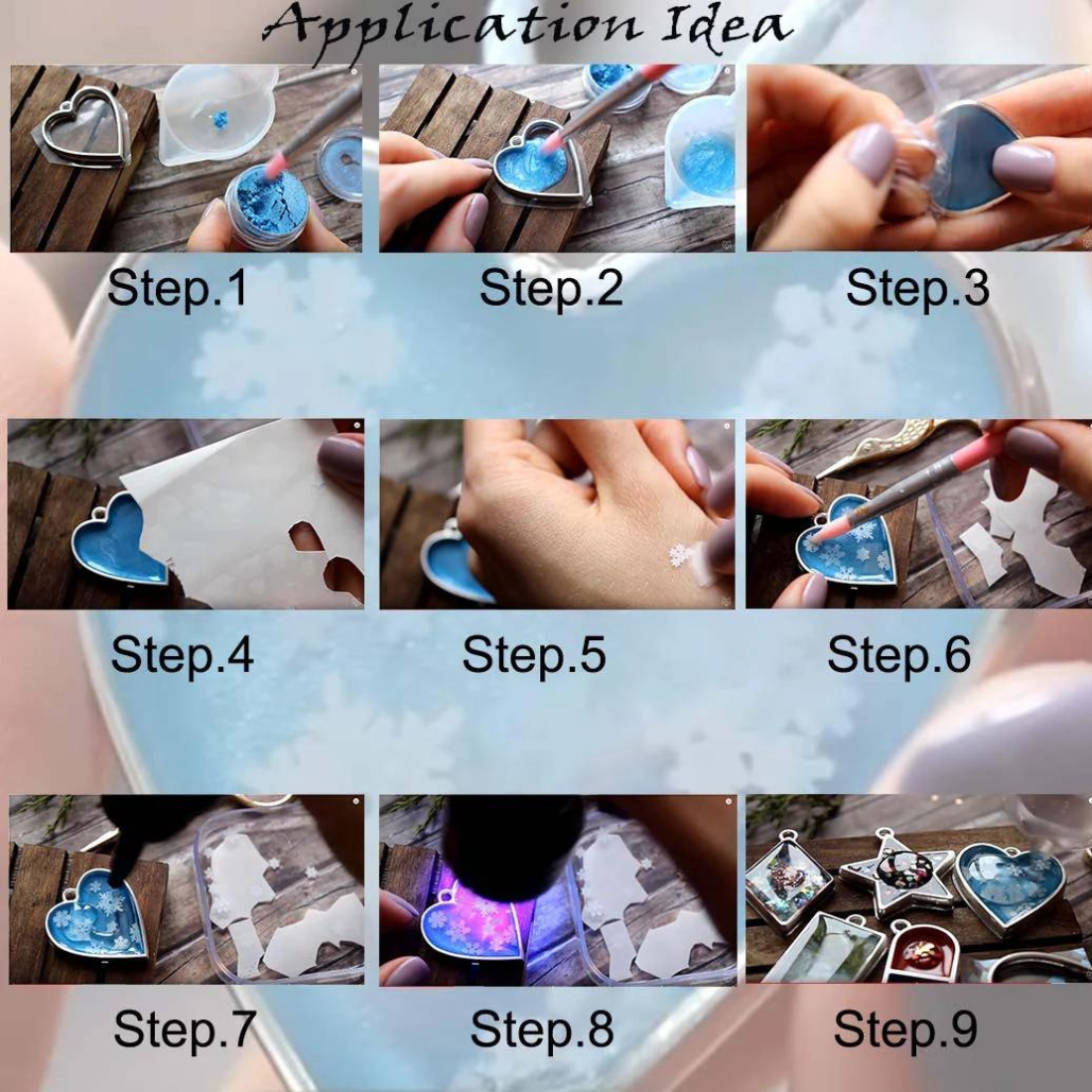 Application Idea

Step.1

Step.2

Step.3

Step.4

Step.5

Step.6

Step.7

Step.8

Step.9