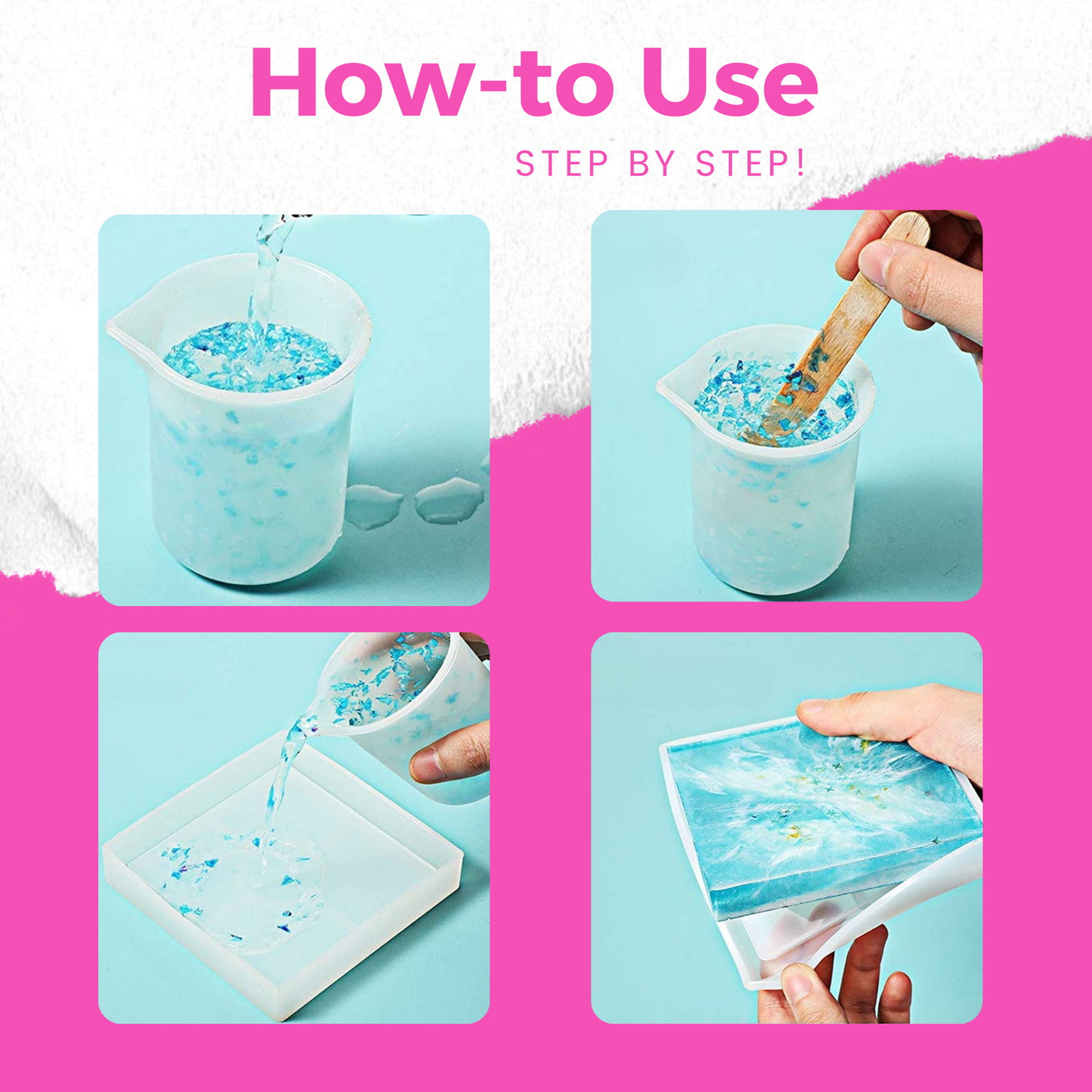 How-to Use

STEP BY STEP!