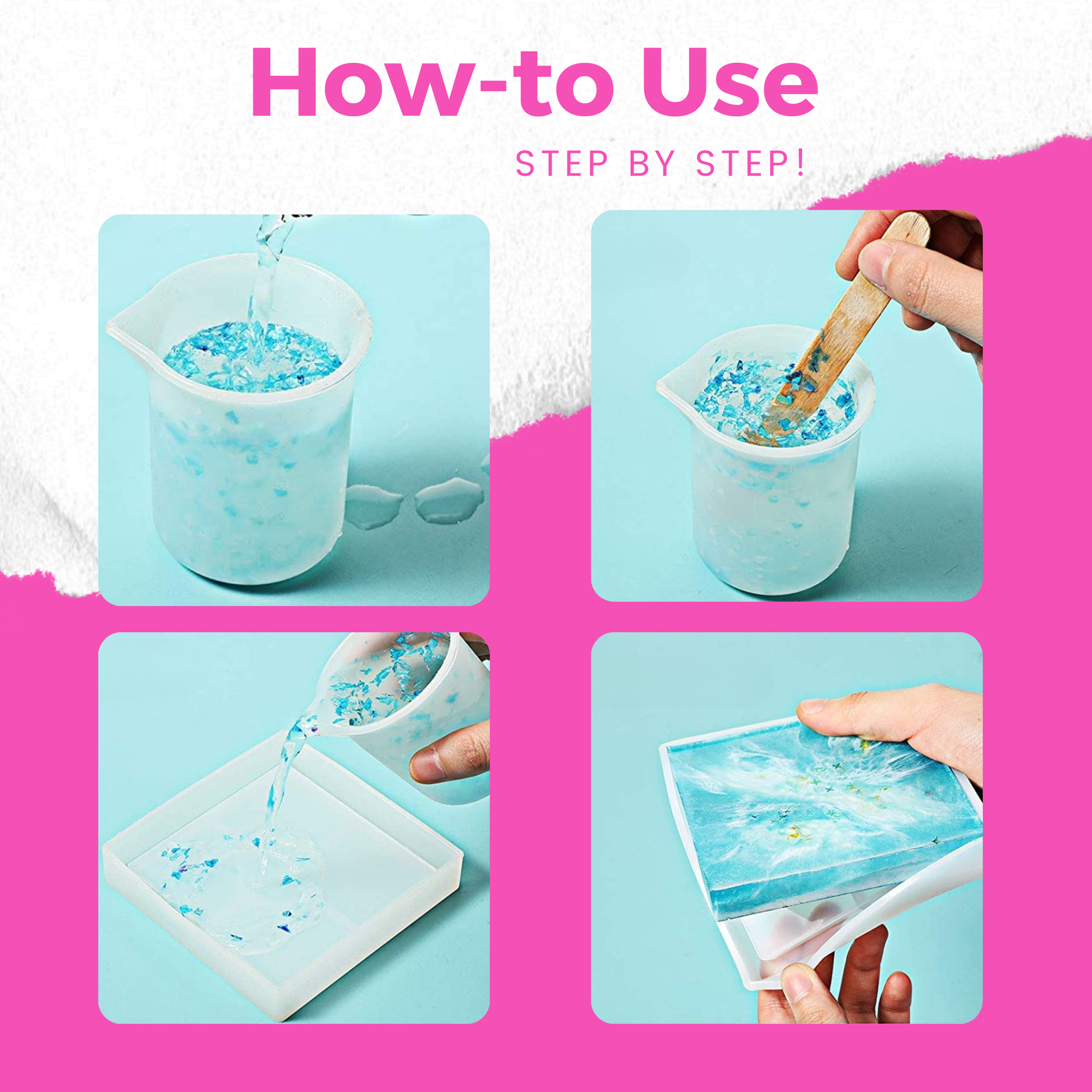 How-to Use

STEP BY STEP!