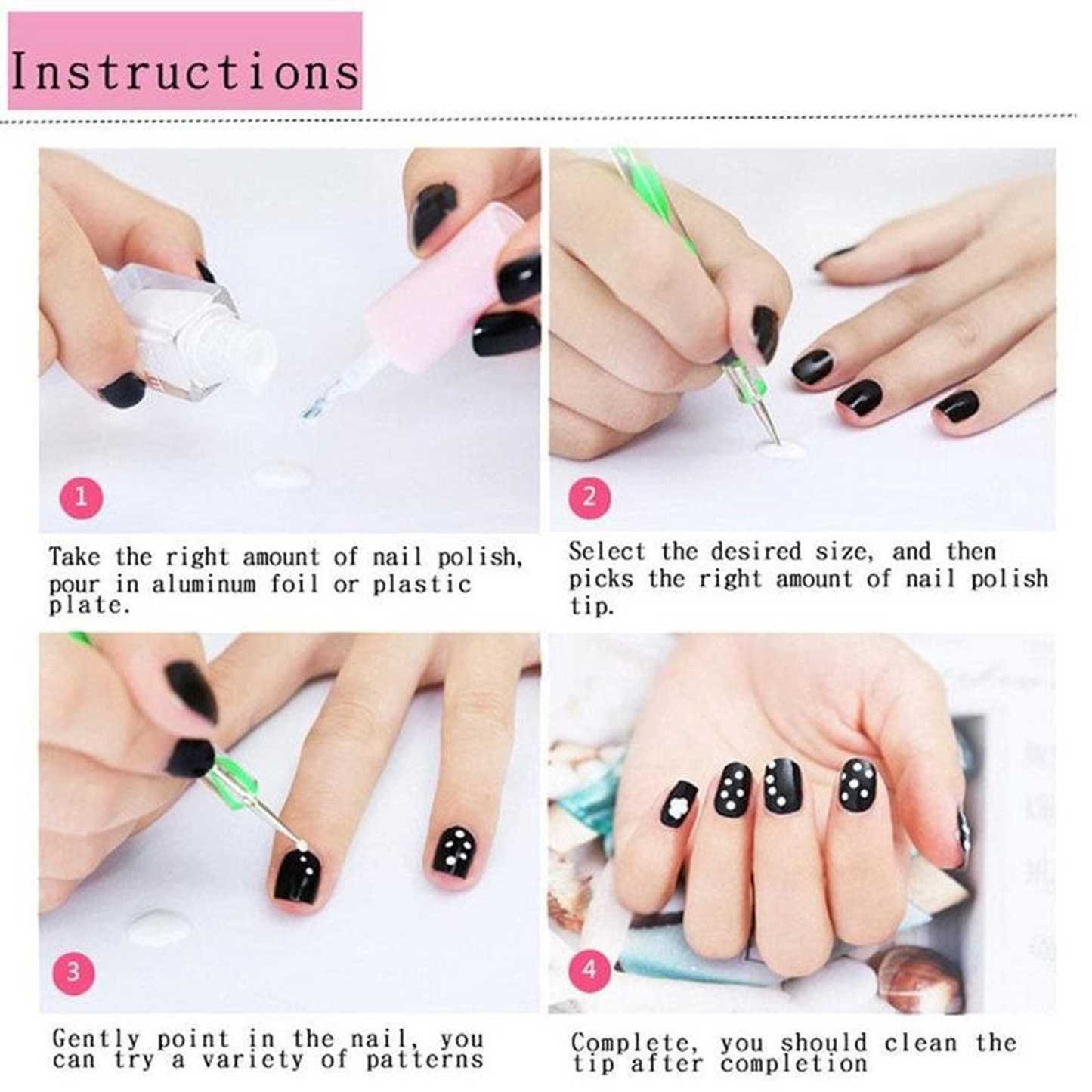 Instructions

1

Take the right amount of nail polish, pour in aluminum foil or plastic plate.

2

Select the desired size, and then picks the right amount of nail polish tip.

3

Gently point in the nail, you can try a variety of patterns

4

Complete, you should clean the tip after completion