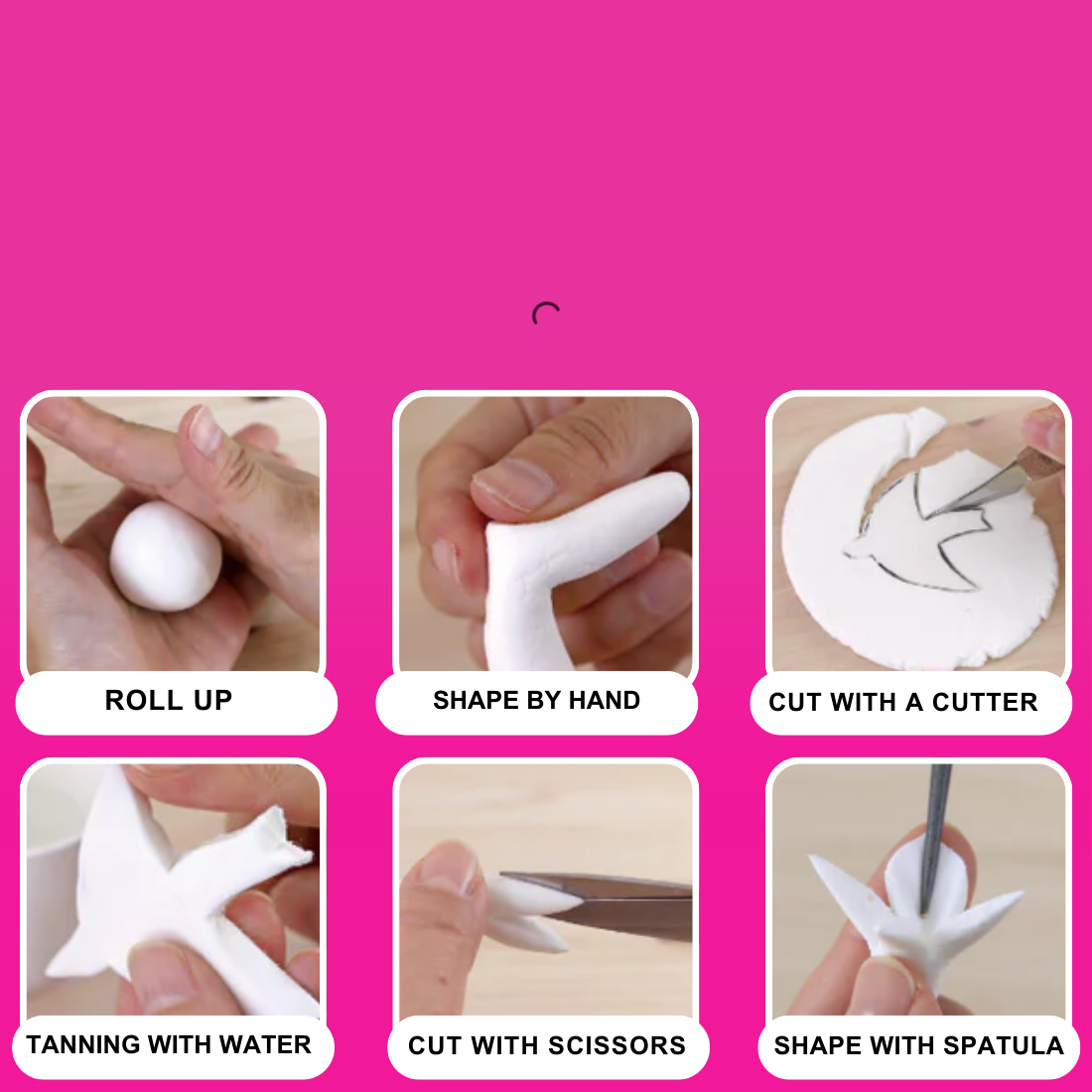 ROLL UP

SHAPE BY HAND

CUT WITH A CUTTER

TANNING WITH WATER

CUT WITH SCISSORS

SHAPE WITH SPATULA