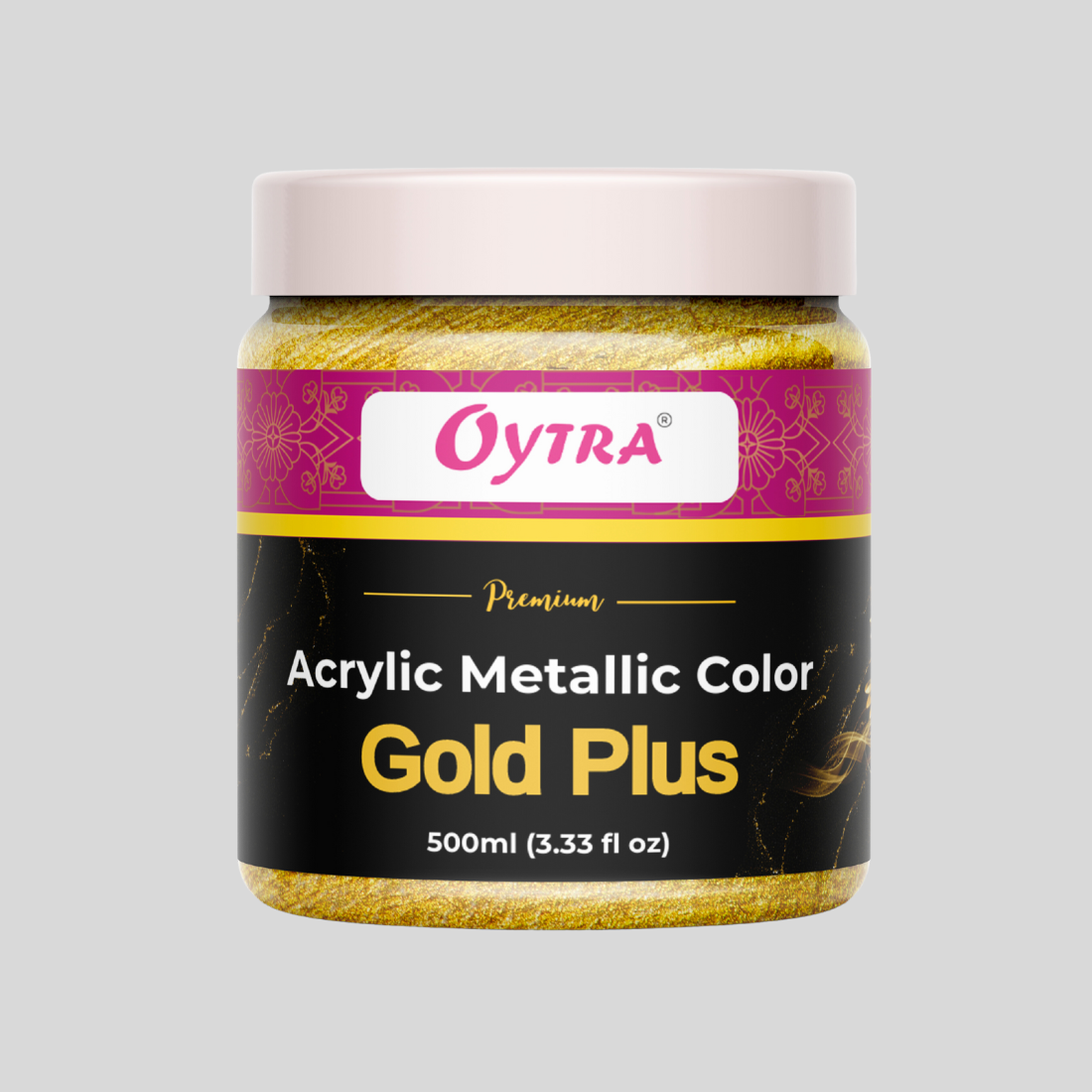 OYTRA®

Premium

Acrylic Metallic Color
Gold Plus

500ml (3.33 fl oz)