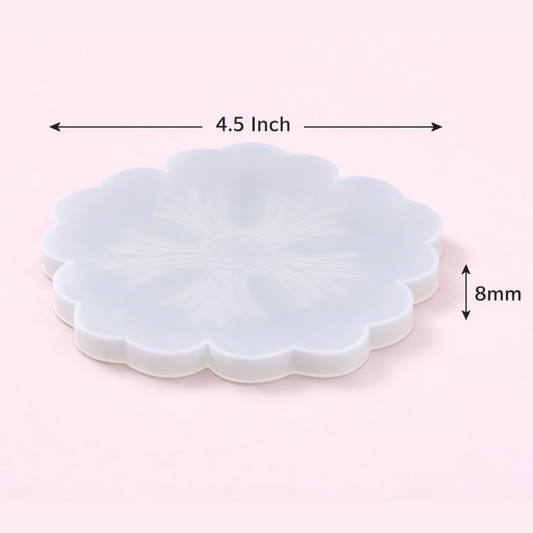 4.5 Inch

8mm