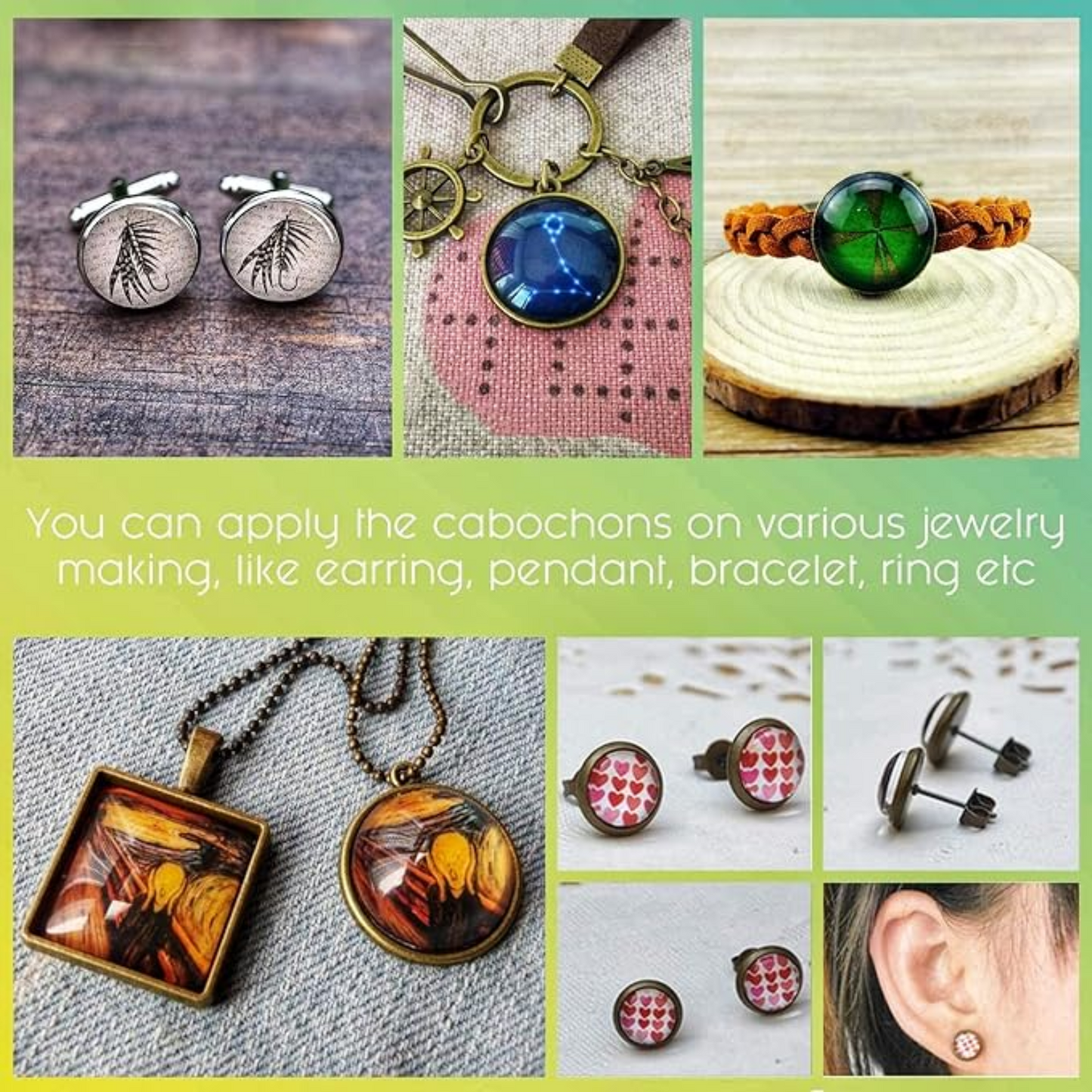 You can apply the cabochons on various jewelry making, like earring, pendant, bracelet, ring etc