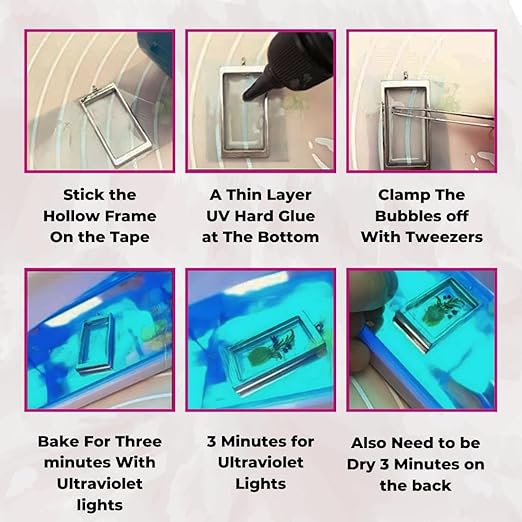 Stick the Hollow Frame On the Tape

A Thin Layer UV Hard Glue at The Bottom

Clamp The Bubbles off With Tweezers

Bake For Three minutes With Ultraviolet lights

3 Minutes for Ultraviolet Lights

Also Need to be Dry 3 Minutes on the back