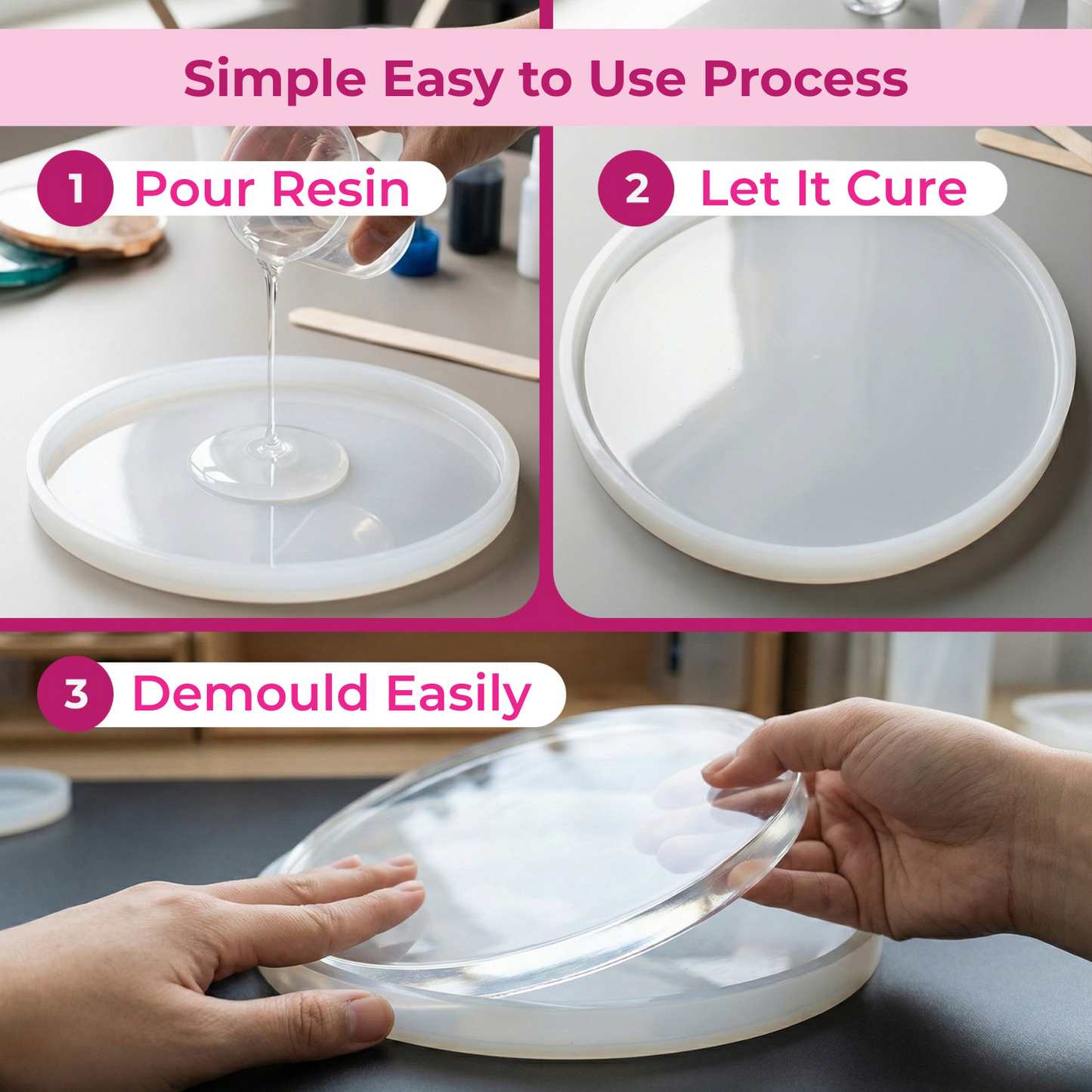 Simple Easy to Use Process

1 Pour Resin

2 Let It Cure

3 Demould Easily