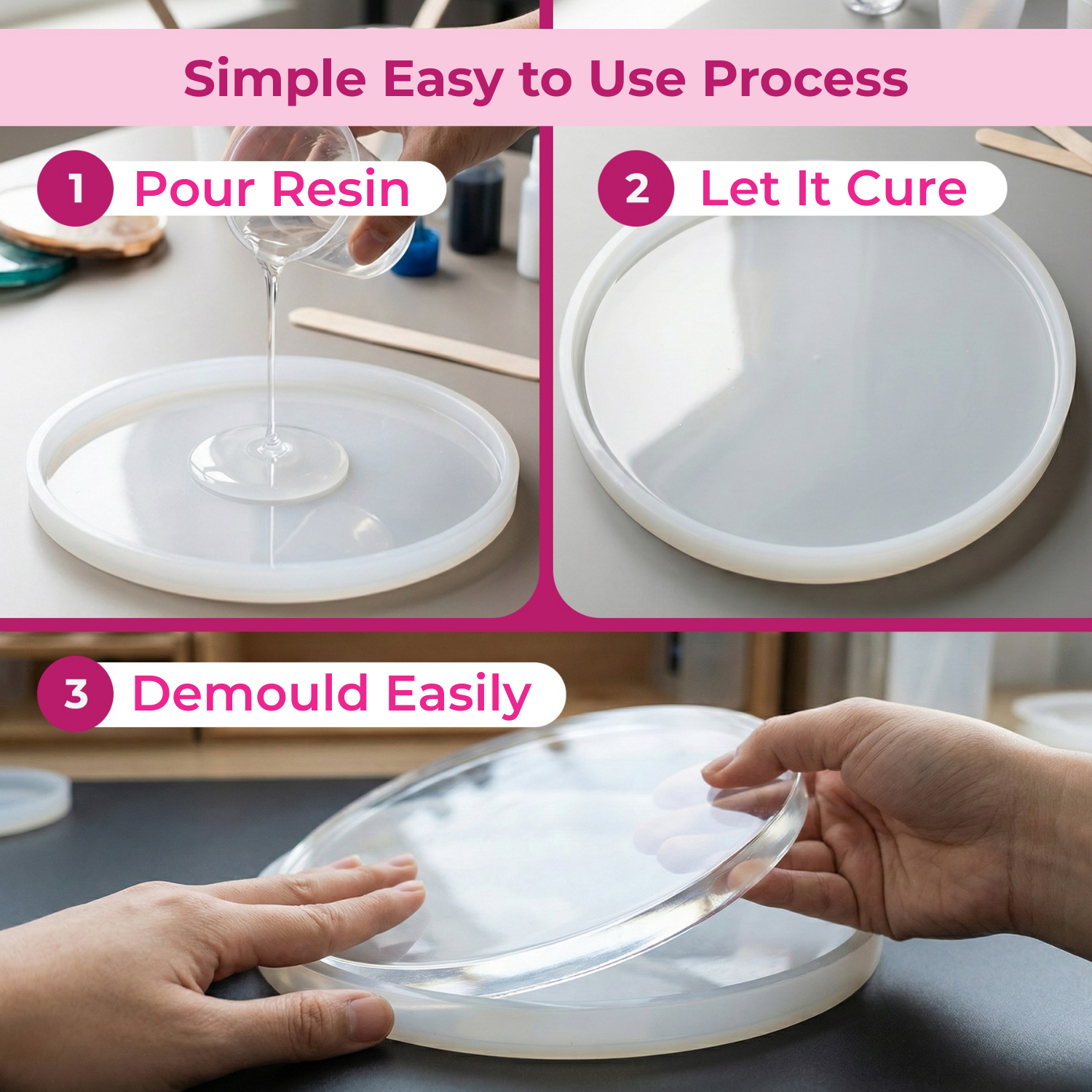 Simple Easy to Use Process

1 Pour Resin

2 Let It Cure

3 Demould Easily