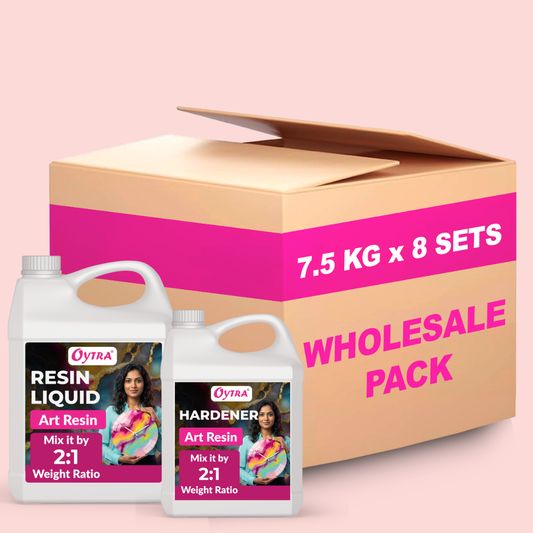 7.5 KG x 8 SETS

WHOLESALE PACK

OYTRA®
RESIN LIQUID
Art Resin
Mix it by
2:1
Weight Ratio

OYTRA®
HARDENER
Art Resin
Mix it by
2:1
Weight Ratio