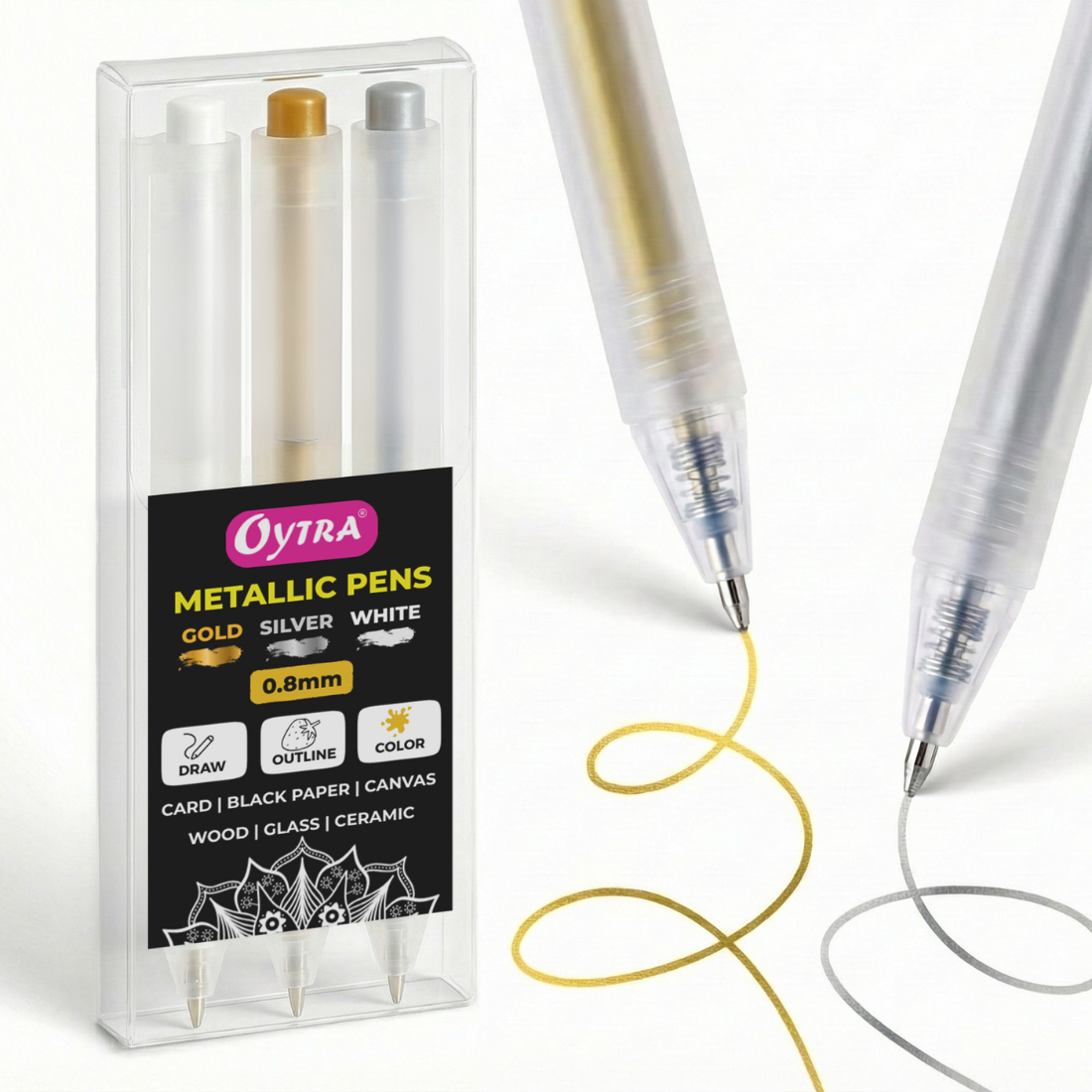 OYTRA®
METALLIC PENS
GOLD SILVER WHITE
0.8mm
DRAW OUTLINE COLOR
CARD | BLACK PAPER | CANVAS
WOOD | GLASS | CERAMIC