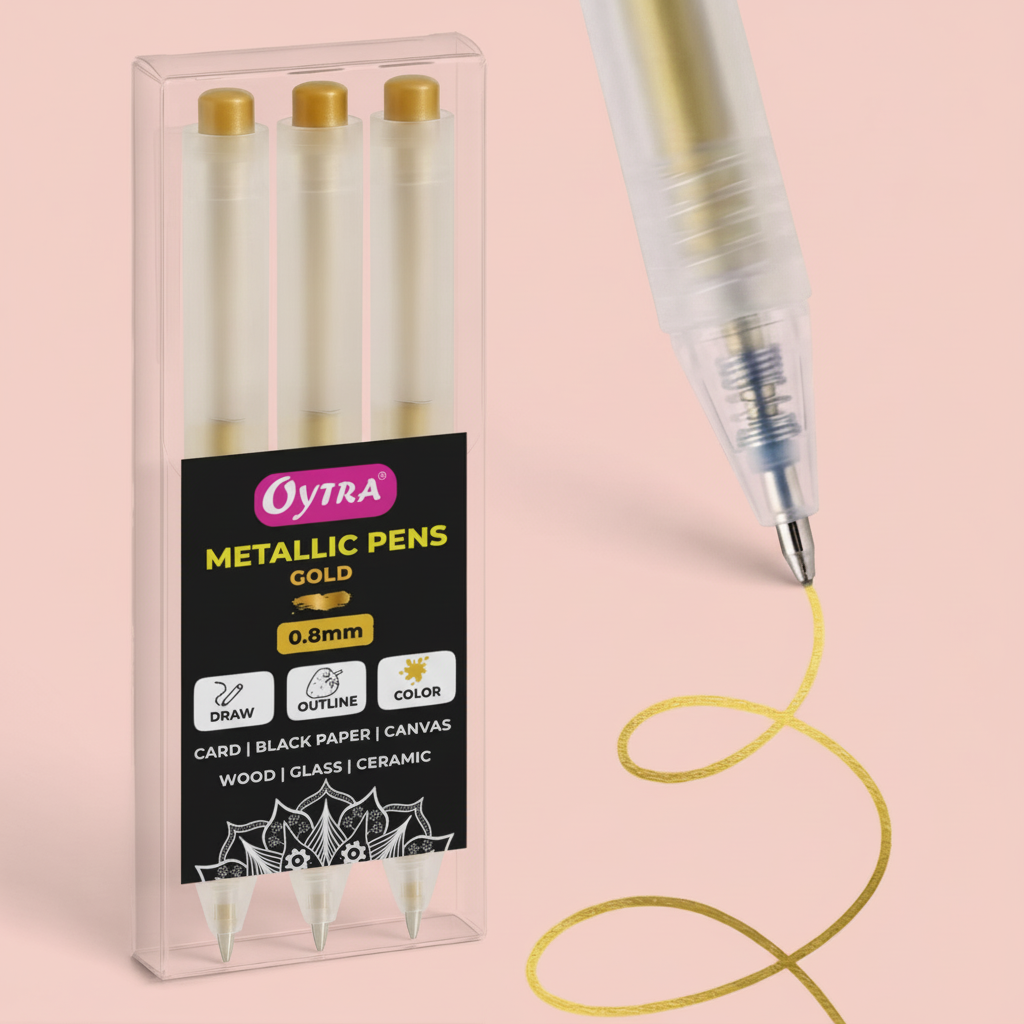 OYTRA®

METALLIC PENS
GOLD

0.8mm

DRAW
OUTLINE
COLOR

CARD | BLACK PAPER | CANVAS
WOOD | GLASS | CERAMIC