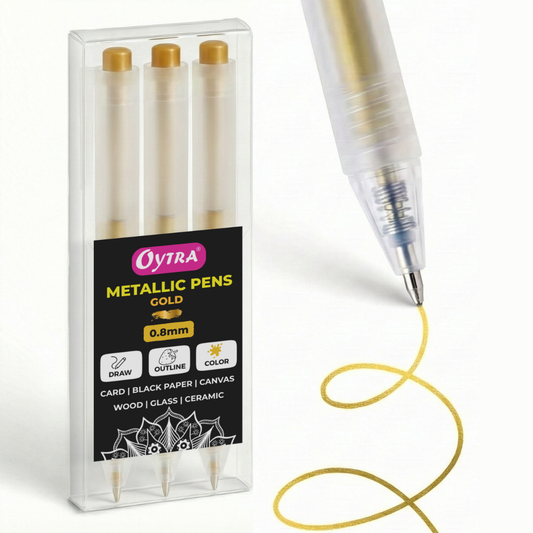 OYTRA®
METALLIC PENS
GOLD
0.8mm
DRAW
OUTLINE
COLOR
CARD | BLACK PAPER | CANVAS
WOOD | GLASS | CERAMIC