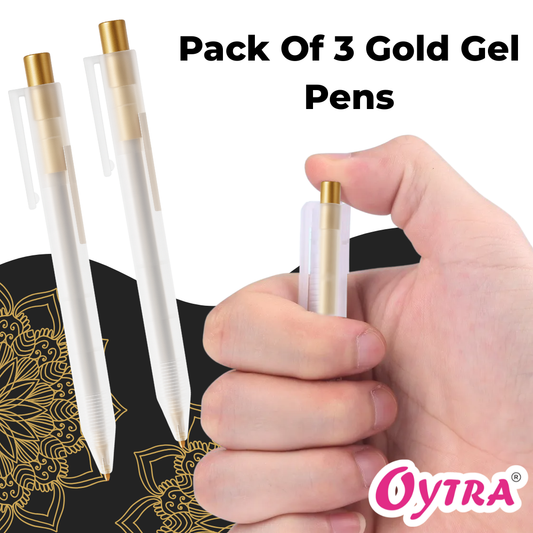 Pack Of 3 Gold Gel Pens

OYTRA®