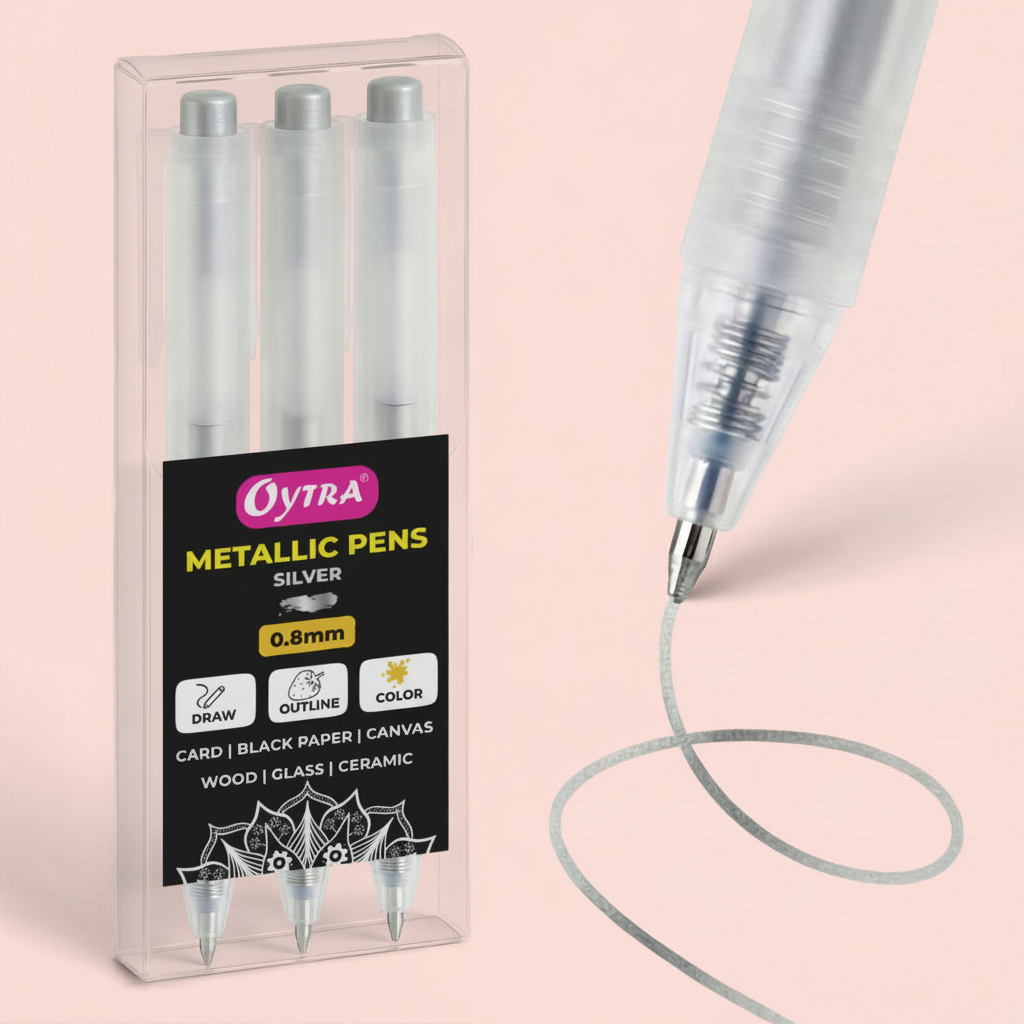 OYTRA®
METALLIC PENS
SILVER
0.8mm
DRAW
OUTLINE
COLOR
CARD | BLACK PAPER | CANVAS
WOOD | GLASS | CERAMIC