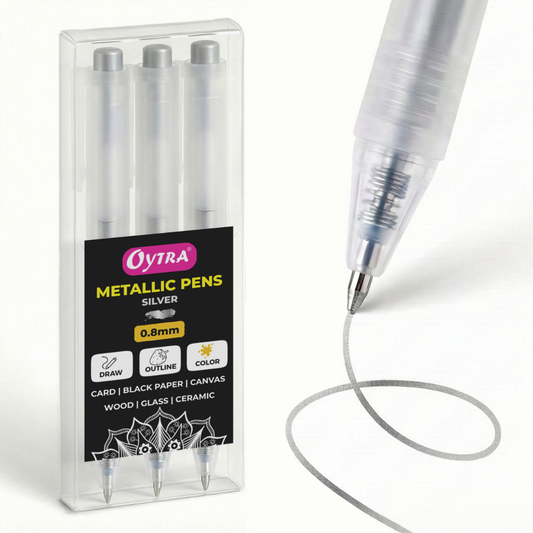 OYTRA®

METALLIC PENS
SILVER

0.8mm

DRAW
OUTLINE
COLOR

CARD | BLACK PAPER | CANVAS
WOOD | GLASS | CERAMIC