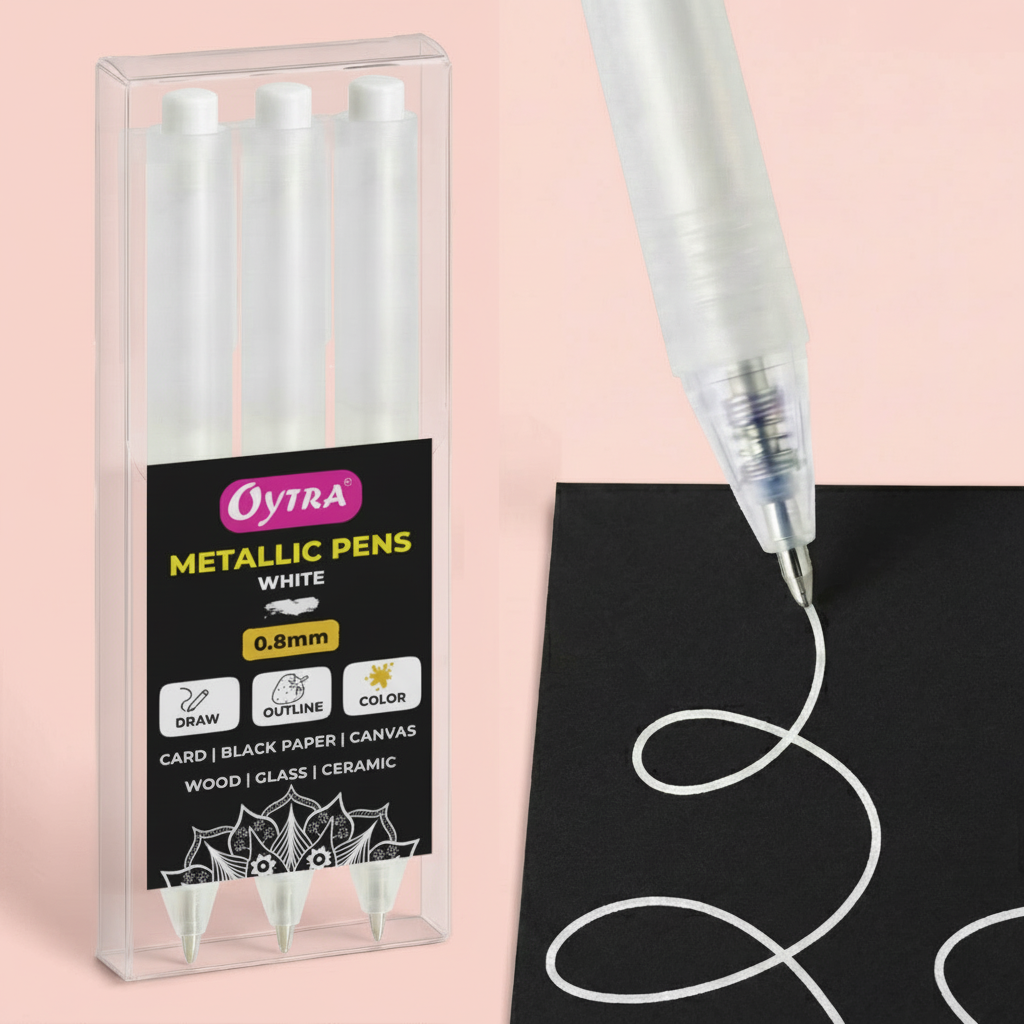 OYTRA®

METALLIC PENS
WHITE

0.8mm

DRAW
OUTLINE
COLOR

CARD | BLACK PAPER | CANVAS
WOOD | GLASS | CERAMIC