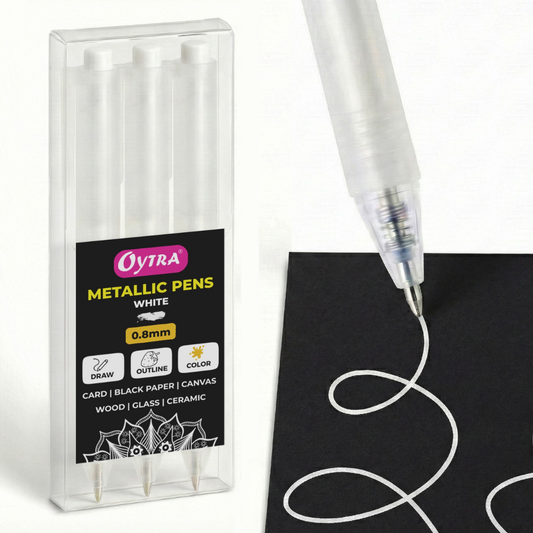 OYTRA®

METALLIC PENS
WHITE

0.8mm

DRAW
OUTLINE
COLOR

CARD | BLACK PAPER | CANVAS
WOOD | GLASS | CERAMIC