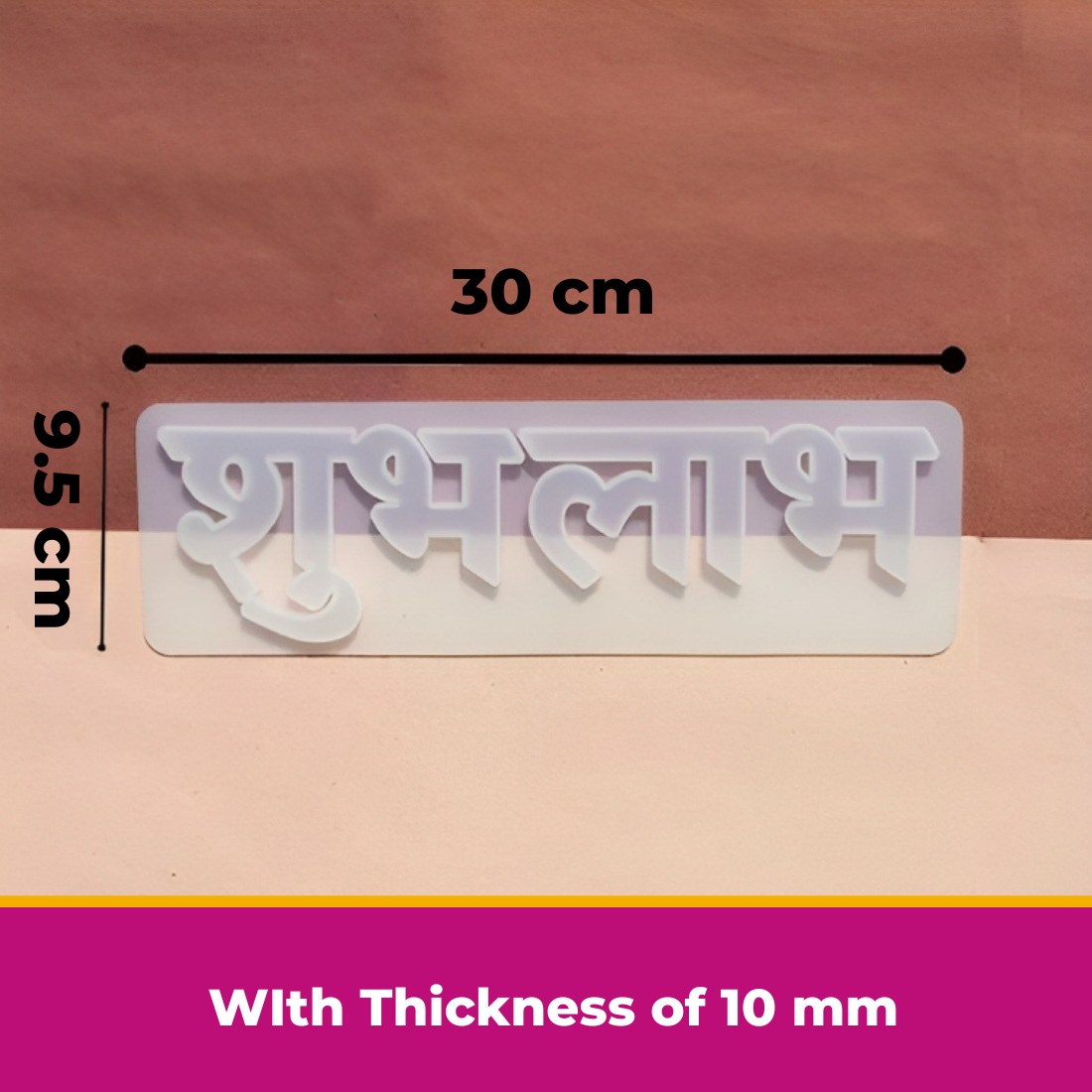 30 cm

9.5 cm

शुभलाभ

WIth Thickness of 10 mm