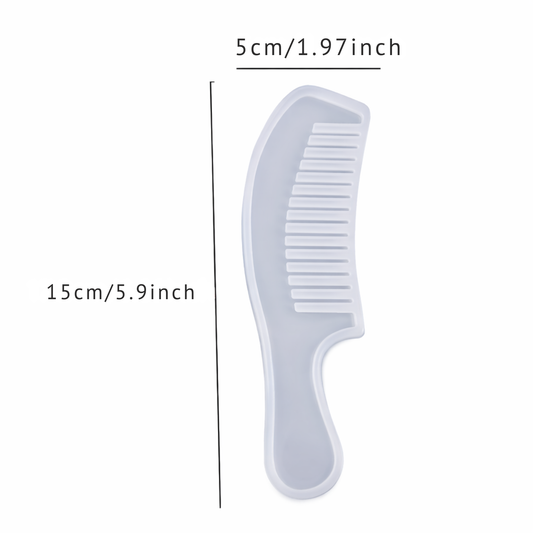 5cm/1.97inch

15cm/5.9inch