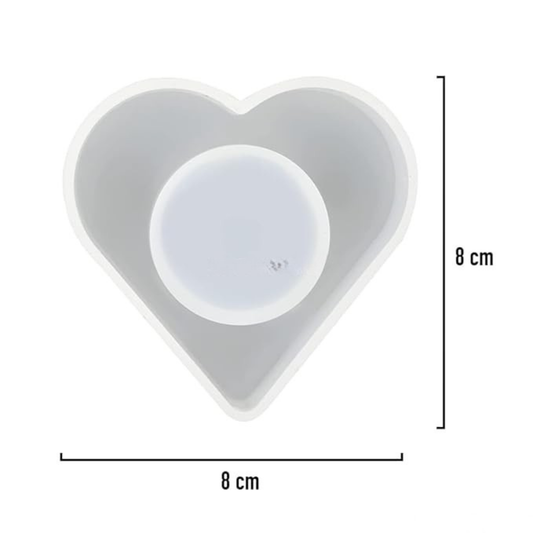 8 cm

8 cm