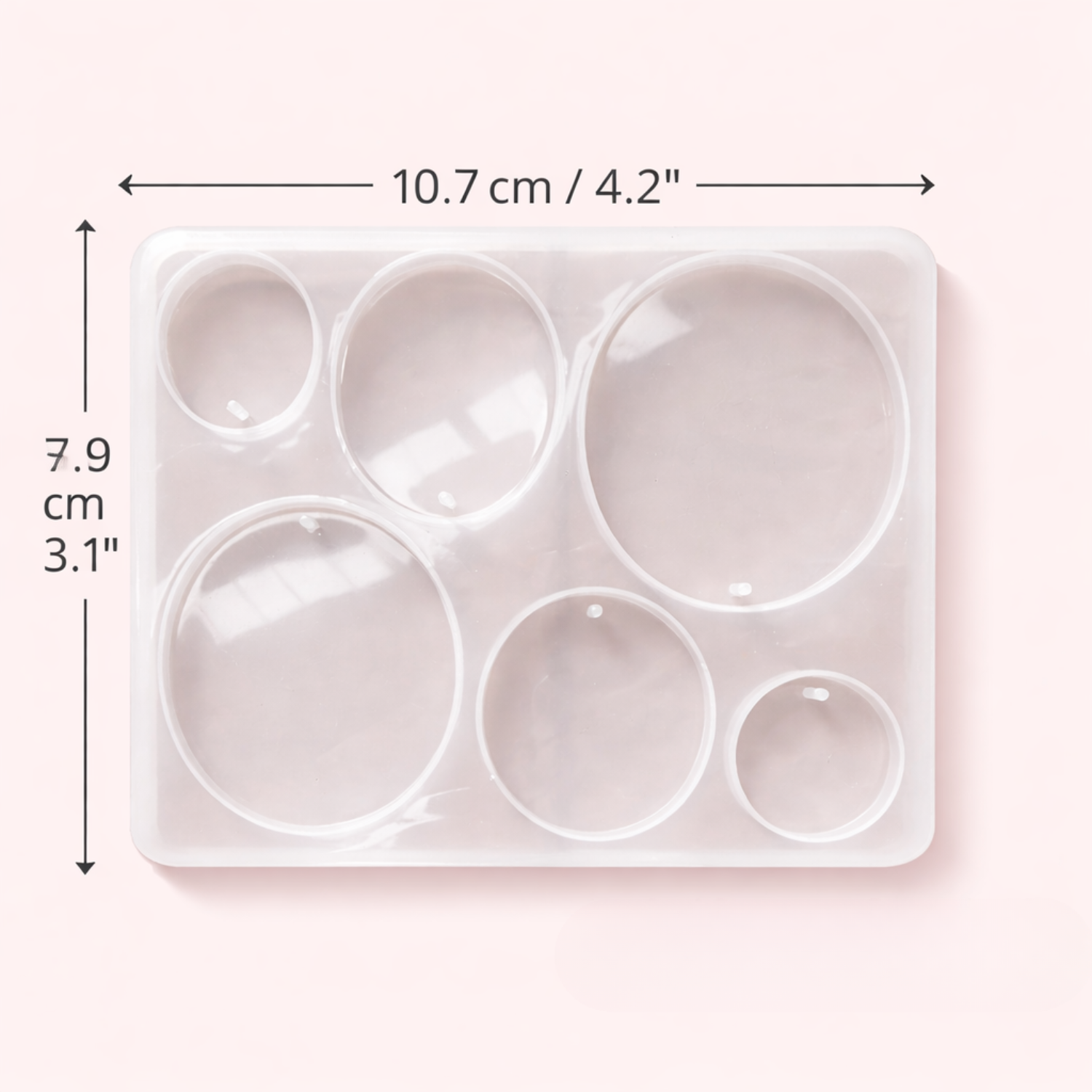 10.7 cm / 4.2"

7.9
cm
3.1"