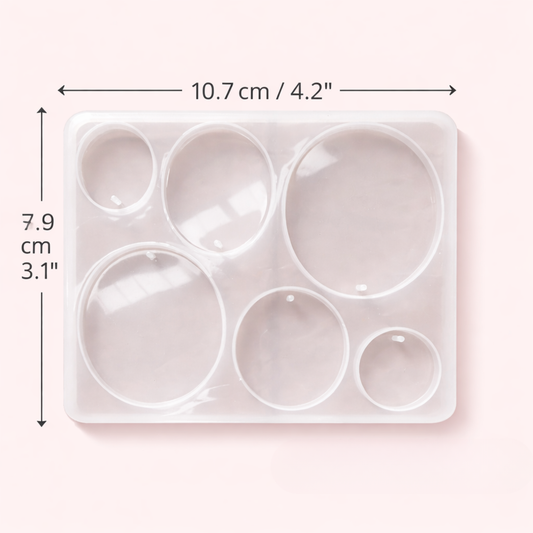 10.7 cm / 4.2"

7.9 cm 3.1"