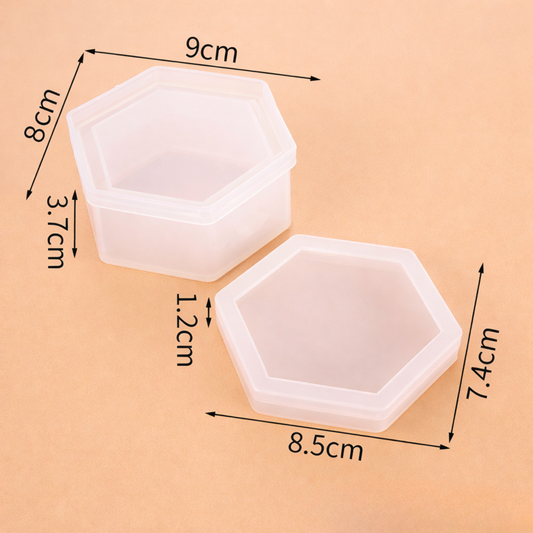 9cm
8cm
3.7cm
1.2cm
7.4cm
8.5cm