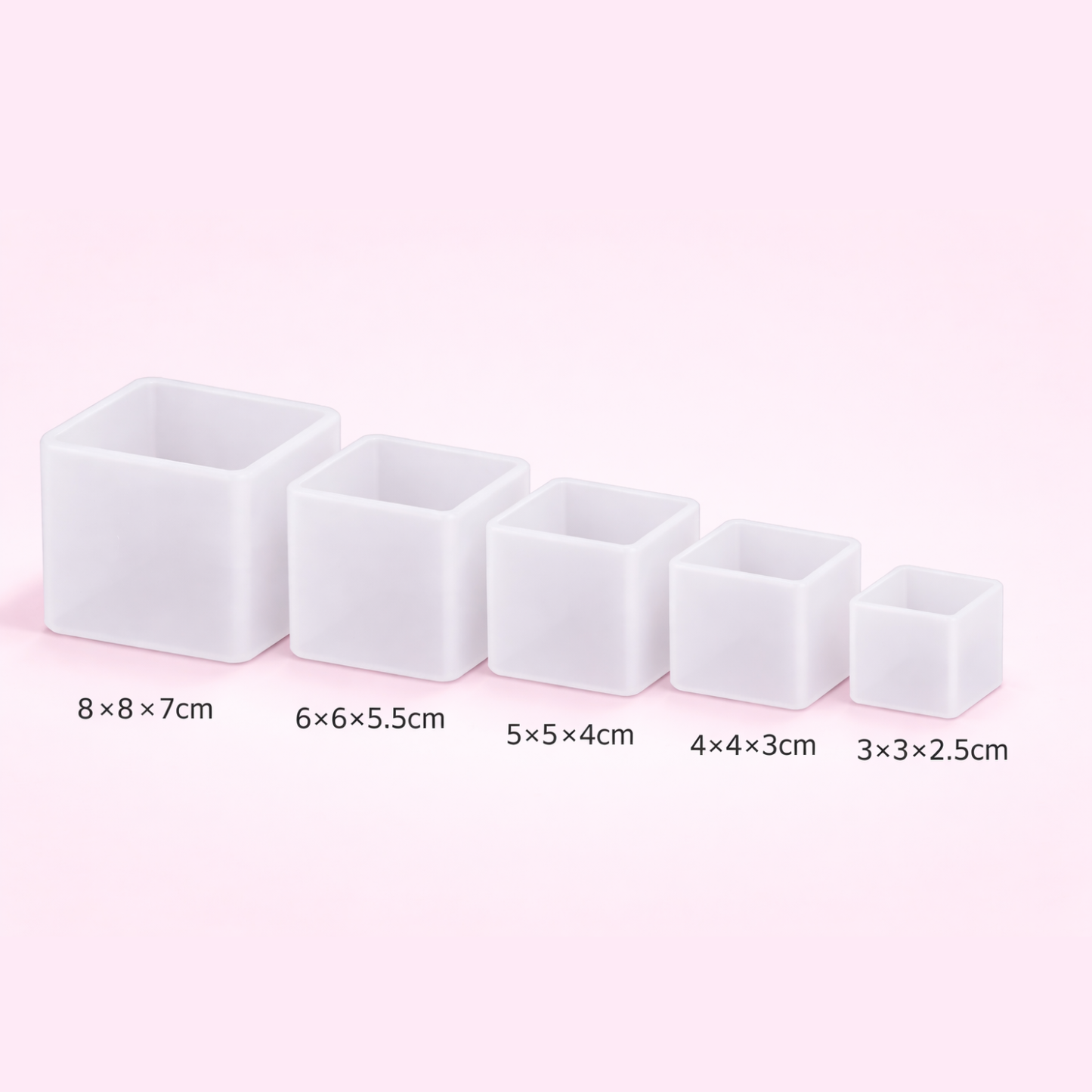 8×8×7cm

6×6×5.5cm

5×5×4cm

4×4×3cm

3×3×2.5cm