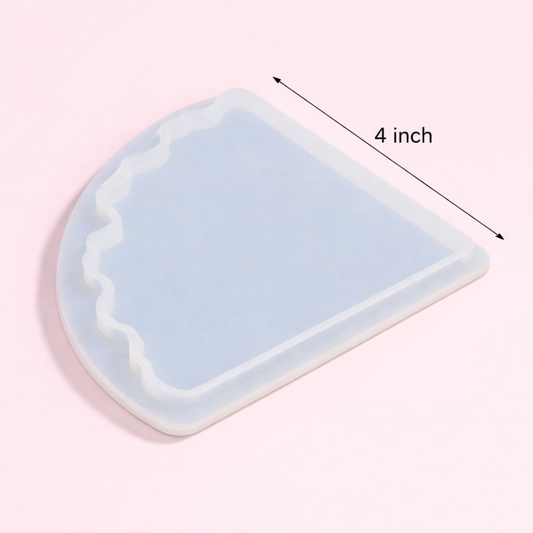 4 inch