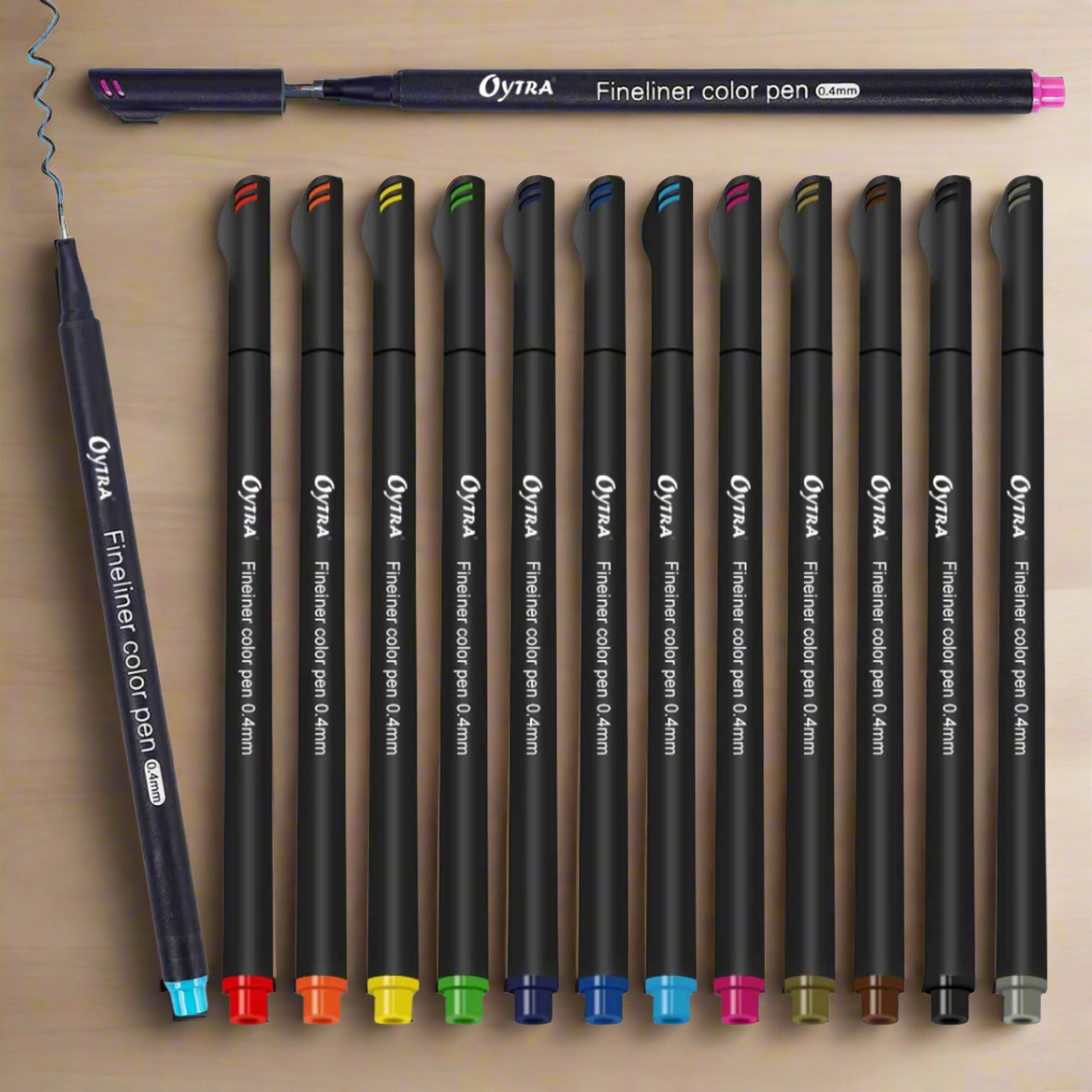 OYTRA Fineliner color pen 0.4mm

OYTRA Fineliner color pen 0.4mm

OYTRA Fineiner color pen 0.4mm

OYTRA Fineiner color pen 0.4mm

OYTRA Fineiner color pen 0.4mm

OYTRA Fineiner color pen 0.4mm

OYTRA Fineiner color pen 0.4mm

OYTRA Fineiner color pen 0.4mm

OYTRA Fineiner color pen 0.4mm

OYTRA Fineiner color pen 0.4mm

OYTRA Fineiner color pen 0.4mm

OYTRA Fineiner color pen 0.4mm

OYTRA Fineiner color pen 0.4mm

OYTRA Fineiner color pen 0.4mm