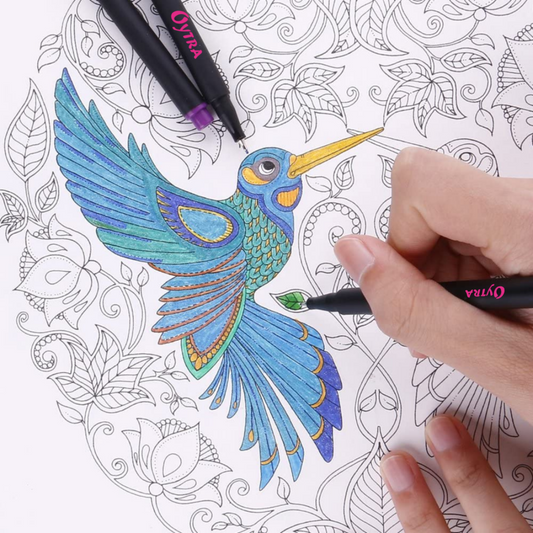 OYTRA

OYTRA